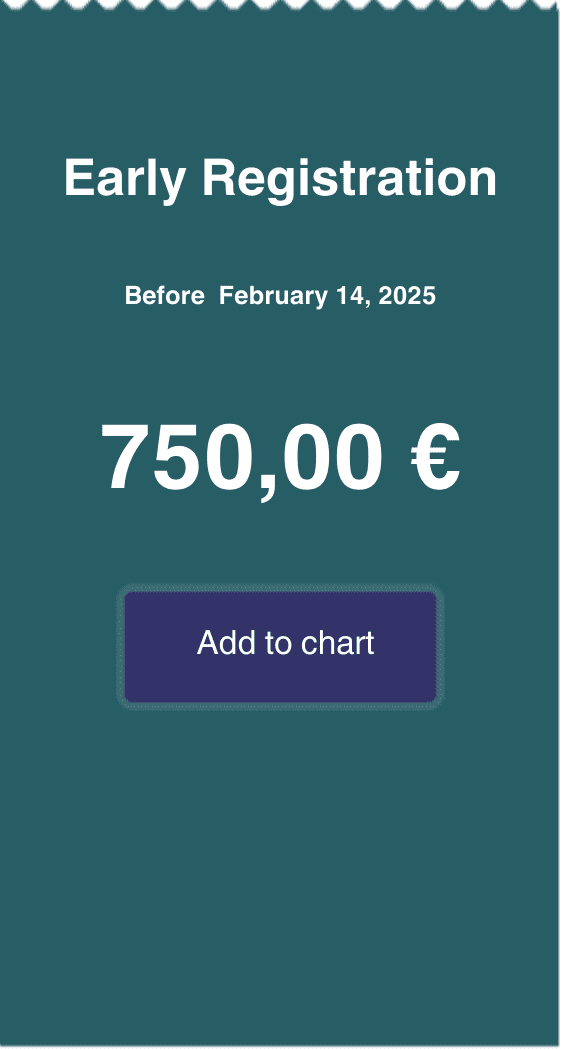 Early Registration

Before  February 14, 2025

750,00 €

Add to chart